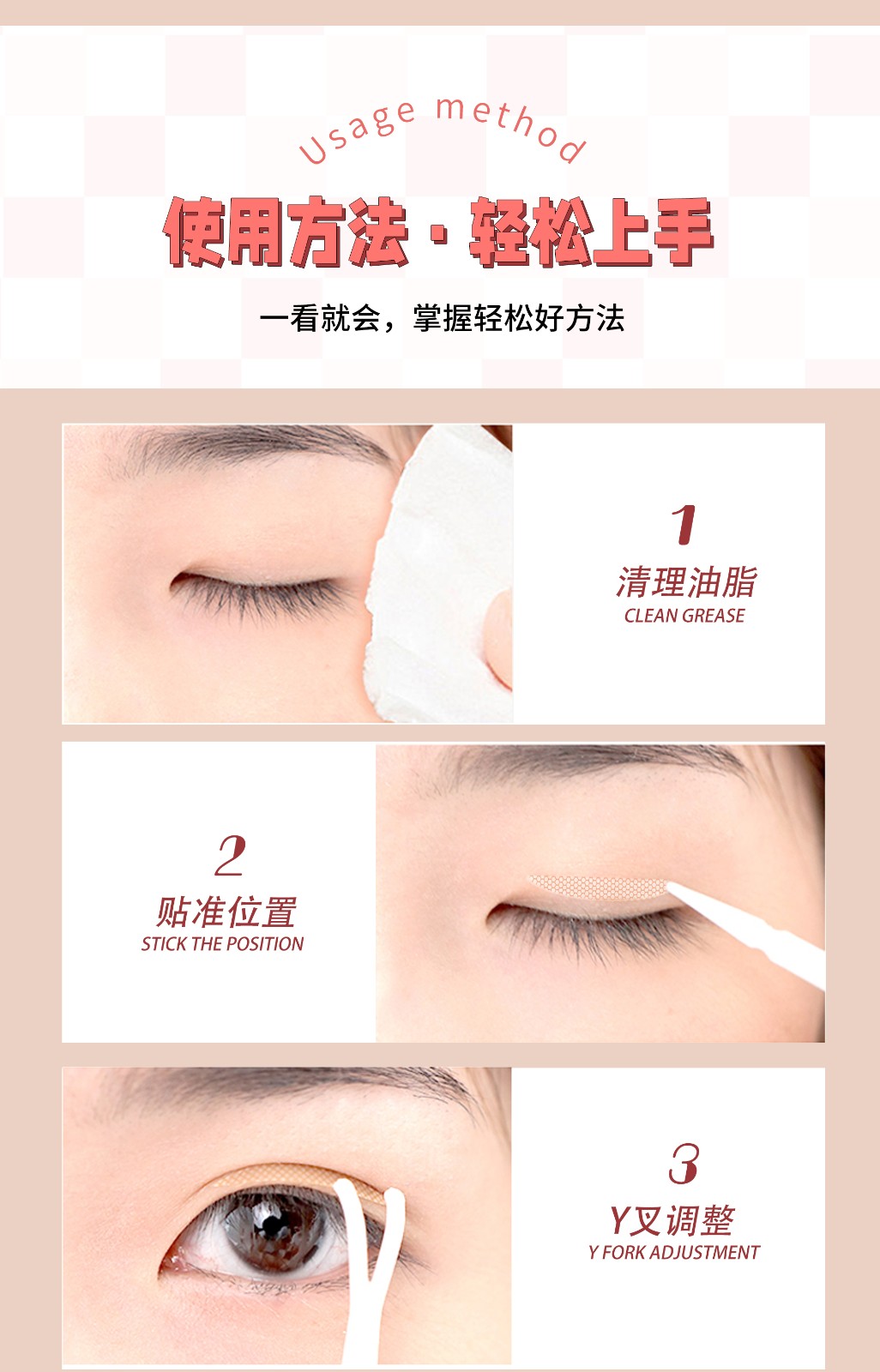 Usage method

使用方法·轻松上手

一看就会，掌握轻松好方法

1
清理油脂
CLEAN GREASE

2
贴准位置
STICK THE POSITION

3
Y叉调整
Y FORK ADJUSTMENT